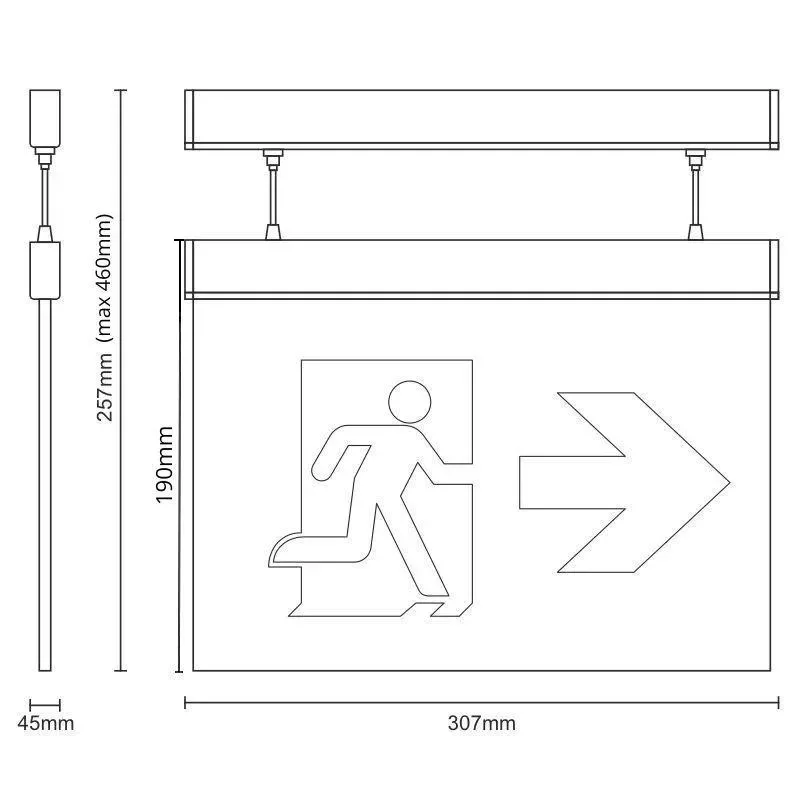 257mm (max 460mm)

190mm

45mm

307mm